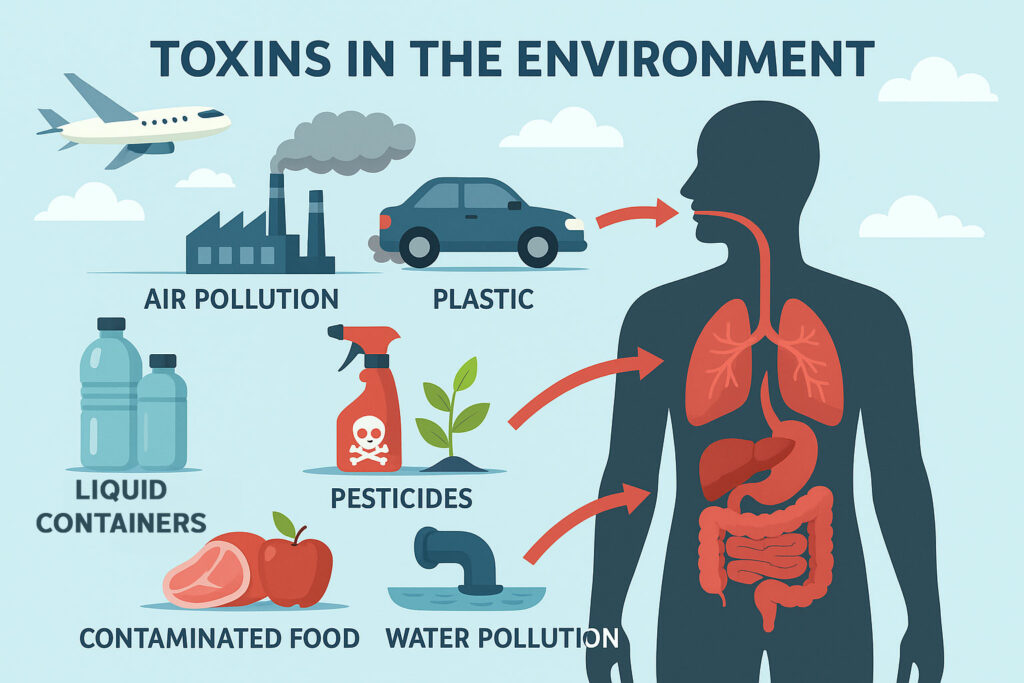 TOXINS IN THE ENVIRONMENT

AIR POLLUTION

PLASTIC

LIQUID CONTAINERS

PESTICIDES

CONTAMINATED FOOD

WATER POLLUTION